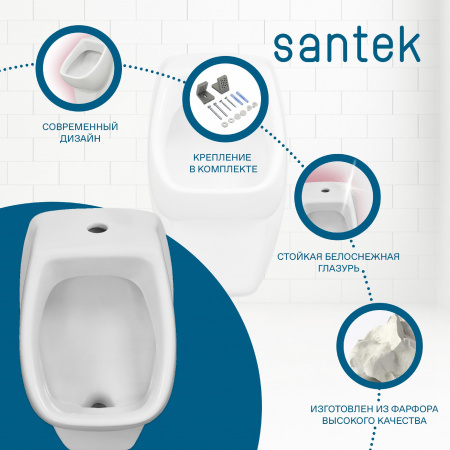 santek

СОВРЕМЕННЫЙ ДИЗАЙН

КРЕПЛЕНИЕ В КОМПЛЕКТЕ

СТОЙКАЯ БЕЛОСНЕЖНАЯ ГЛАЗУРЬ

ИЗГОТОВЛЕН ИЗ ФАРФОРА ВЫСОКОГО КАЧЕСТВА