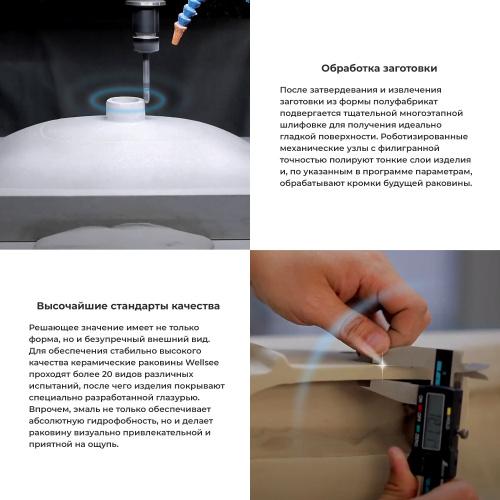 Обработка заготовки

После затвердевания и извлечения заготовки из формы полуфабрикат подвергается тщательной многоэтапной шлифовке для получения идеально гладкой поверхности. Роботизированные механические узлы с филигранной точностью полируют тонкие слои изделия и, по указанным в программе параметрам, обрабатывают кромки будущей раковины.

Высочайшие стандарты качества

Решающее значение имеет не только форма, но и безупречный внешний вид. Для обеспечения стабильно высокого качества керамические раковины Wellsee проходят более 20 видов различных испытаний, после чего изделия покрывают специально разработанной глазурью. Впрочем, эмаль не только обеспечивает абсолютную гидрофобность, но и делает раковину визуально привлекательной и приятной на ощупь.