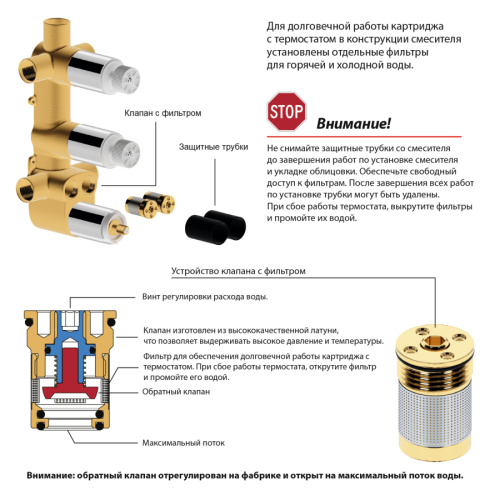 Для долговечной работы картриджа с термостатом в конструкции смесителя установлены отдельные фильтры для горячей и холодной воды.

Клапан с фильтром

Защитные трубки

STOP

Внимание!

Не снимайте защитные трубки со смесителя до завершения работ по установке смесителя и укладке облицовки. Обеспечьте свободный доступ к фильтрам. После завершения всех работ по установке трубки могут быть удалены. При сбое работы термостата, выкрутите фильтры и промойте их водой.

Устройство клапана с фильтром

Винт регулировки расхода воды.

Клапан изготовлен из высококачественной латуни, что позволяет выдерживать высокое давление и температуры.

Фильтр для обеспечения долговечной работы картриджа с термостатом. При сбое работы термостата, открутите фильтр и промойте его водой.

Обратный клапан

Максимальный поток

Внимание: обратный клапан отрегулирован на фабрике и открыт на максимальный поток воды.