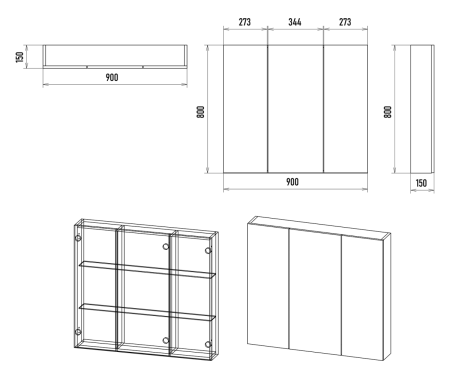 150
900
273
344
273
800
900
800
150