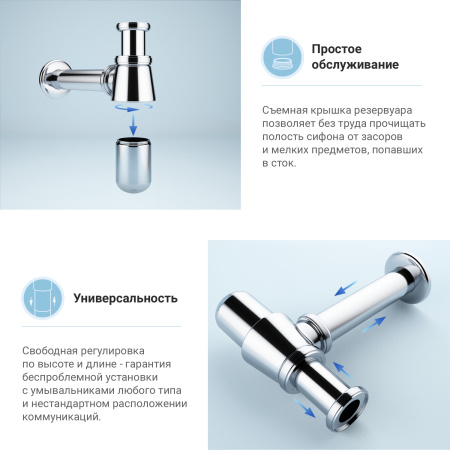 Простое обслуживание

Съемная крышка резервуара позволяет без труда прочищать полость сифона от засоров и мелких предметов, попавших в сток.

Универсальность

Свободная регулировка по высоте и длине - гарантия беспроблемной установки с умывальниками любого типа и нестандартном расположении коммуникаций.