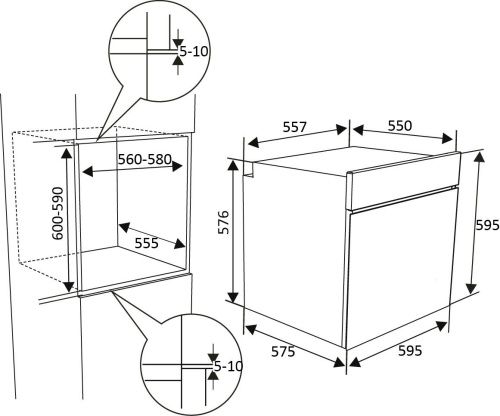 5-10

560-580

600-590

555

5-10

557

550

576

595

575

595