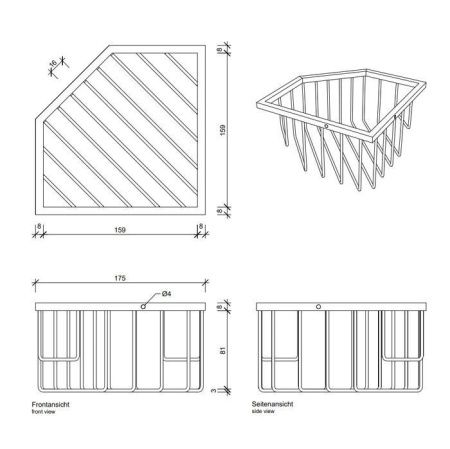 16

8

159

8

8

159

8

175

Ø4

8

81

3

Frontansicht
front view

Seitenansicht
side view