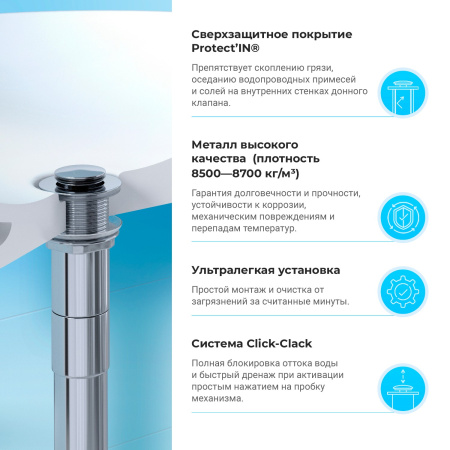 Сверхзащитное покрытие Protect'IN®

Препятствует скоплению грязи, оседанию водопроводных примесей и солей на внутренних стенках донного клапана.

Металл высокого качества (плотность 8500—8700 кг/м³)

Гарантия долговечности и прочности, устойчивости к коррозии, механическим повреждениям и перепадам температур.

Ультралегкая установка

Простой монтаж и очистка от загрязнений за считанные минуты.

Система Click-Clack

Полная блокировка оттока воды и быстрый дренаж при активации простым нажатием на пробку механизма.