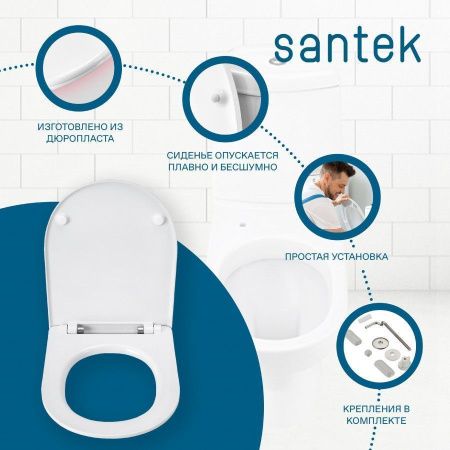 santek

ИЗГОТОВЛЕНО ИЗ ДЮРОПЛАСТА

СИДЕНЬЕ ОПУСКАЕТСЯ ПЛАВНО И БЕСШУМНО

ПРОСТАЯ УСТАНОВКА

КРЕПЛЕНИЯ В КОМПЛЕКТЕ