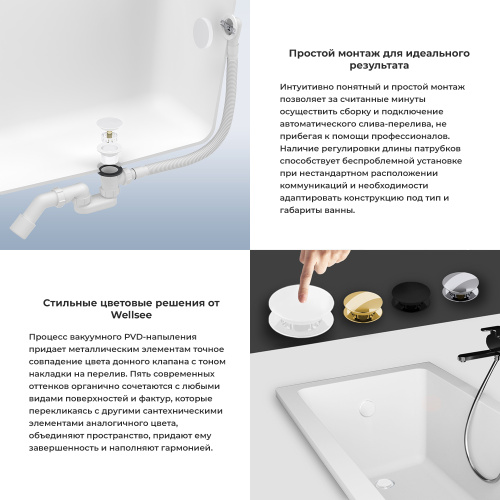 Простой монтаж для идеального результата

Интуитивно понятный и простой монтаж позволяет за считанные минуты осуществить сборку и подключение автоматического слива-перелива, не прибегая к помощи профессионалов. Наличие регулировки длины патрубков способствует беспроблемной установке при нестандартном расположении коммуникаций и необходимости адаптировать конструкцию под тип и габариты ванны.

Стильные цветовые решения от Wellsee

Процесс вакуумного PVD-напыления придает металлическим элементам точное совпадение цвета донного клапана с тоном накладки на перелив. Пять современных оттенков органично сочетаются с любыми видами поверхностей и фактур, которые перекликаясь с другими сантехническими элементами аналогичного цвета, объединяют пространство, придают ему завершенность и наполняют гармонией.