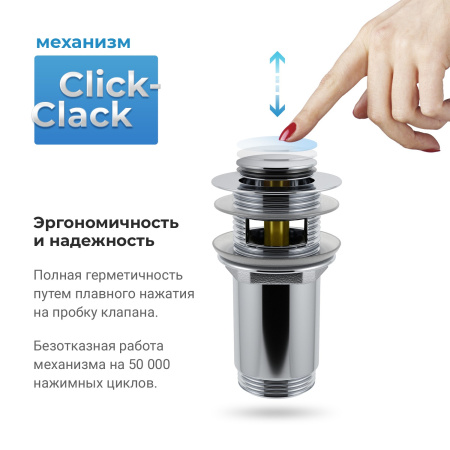 механизм

Click-Clack

Эргономичность и надежность

Полная герметичность путем плавного нажатия на пробку клапана.

Безотказная работа механизма на 50 000 нажимных циклов.