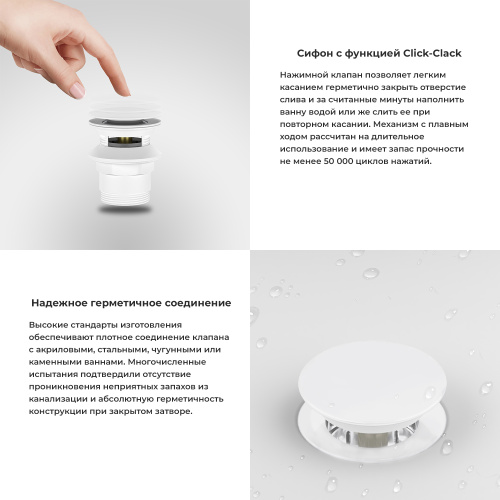 Сифон с функцией Click-Clack

Нажимной клапан позволяет легким касанием герметично закрыть отверстие слива и за считанные минуты наполнить ванну водой или же слить ее при повторном касании. Механизм с плавным ходом рассчитан на длительное использование и имеет запас прочности не менее 50 000 циклов нажатий.

Надежное герметичное соединение

Высокие стандарты изготовления обеспечивают плотное соединение клапана с акриловыми, стальными, чугунными или каменными ваннами. Многочисленные испытания подтвердили отсутствие проникновения неприятных запахов из канализации и абсолютную герметичность конструкции при закрытом затворе.