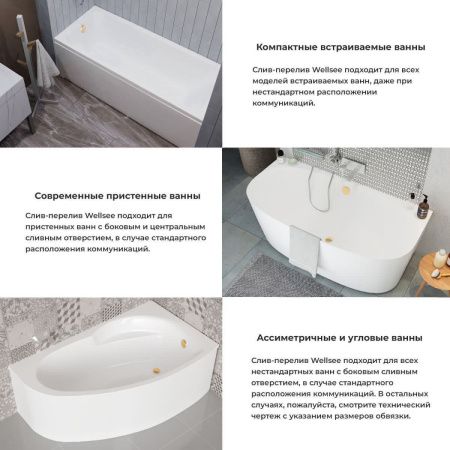 Компактные встраиваемые ванны

Слив-перелив Wellsee подходит для всех моделей встраиваемых ванн, даже при нестандартном расположении коммуникаций.

Современные пристенные ванны

Слив-перелив Wellsee подходит для пристенных ванн с боковым и центральным сливным отверстием, в случае стандартного расположения коммуникаций.

Ассиметричные и угловые ванны

Слив-перелив Wellsee подходит для всех нестандартных ванн с боковым сливным отверстием, в случае стандартного расположения коммуникаций. В остальных случаях, пожалуйста, смотрите технический чертеж с указанием размеров обвязки.