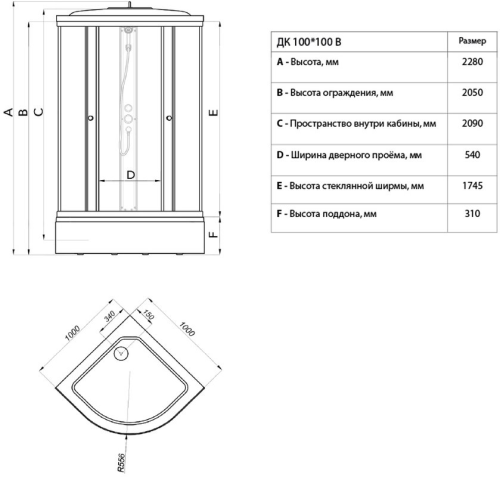 A B C D E F

| ДК 100*100 В | Размер |
|---|---|
| **A** - Высота, мм | 2280 |
| **B** - Высота ограждения, мм | 2050 |
| **C** - Пространство внутри кабины, мм | 2090 |
| **D** - Ширина дверного проёма, мм | 540 |
| **E** - Высота стеклянной ширмы, мм | 1745 |
| **F** - Высота поддона, мм | 310 |

1000 340 150 1000 R556