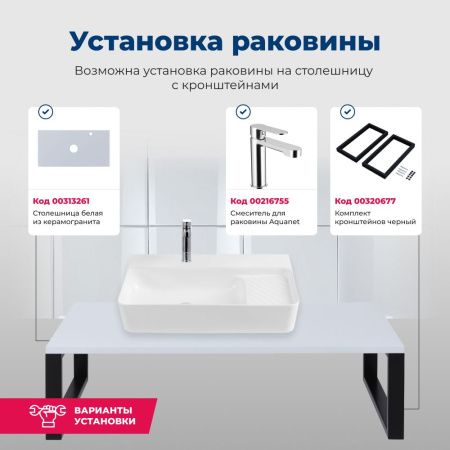 Установка раковины

Возможна установка раковины на столешницу с кронштейнами

Код 00313261
Столешница белая из керамогранита

Код 00216755
Смеситель для раковины Aquanet

Код 00320677
Комплект кронштейнов черный

ВАРИАНТЫ УСТАНОВКИ