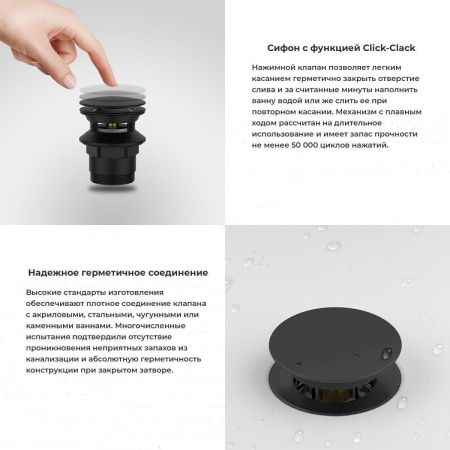 Сифон с функцией Click-Clack

Нажимной клапан позволяет легким касанием герметично закрыть отверстие слива и за считанные минуты наполнить ванну водой или же слить ее при повторном касании. Механизм с плавным ходом рассчитан на длительное использование и имеет запас прочности не менее 50 000 циклов нажатий.

Надежное герметичное соединение

Высокие стандарты изготовления обеспечивают плотное соединение клапана с акриловыми, стальными, чугунными или каменными ваннами. Многочисленные испытания подтвердили отсутствие проникновения неприятных запахов из канализации и абсолютную герметичность конструкции при закрытом затворе.