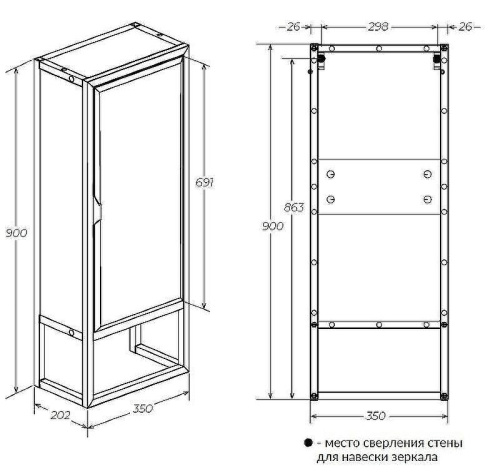 900
691
202
350

26
298
26
900
863
350

● - место сверления стены для навески зеркала