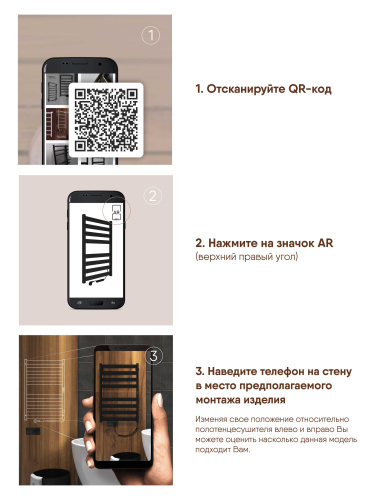 ①

1. Отсканируйте QR-код

②

AR

2. Нажмите на значок AR
(верхний правый угол)

③

3. Наведите телефон на стену в место предполагаемого монтажа изделия

Изменяя свое положение относительно полотенцесушителя влево и вправо Вы можете оценить насколько данная модель подходит Вам.