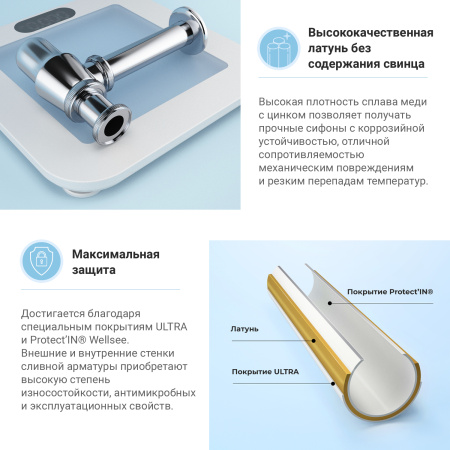 Высококачественная латунь без содержания свинца

Высокая плотность сплава меди с цинком позволяет получать прочные сифоны с коррозийной устойчивостью, отличной сопротивляемостью механическим повреждениям и резким перепадам температур.

Максимальная защита

Достигается благодаря специальным покрытиям ULTRA и Protect'IN® Wellsee. Внешние и внутренние стенки сливной арматуры приобретают высокую степень износостойкости, антимикробных и эксплуатационных свойств.

Покрытие Protect'IN®

Латунь

Покрытие ULTRA