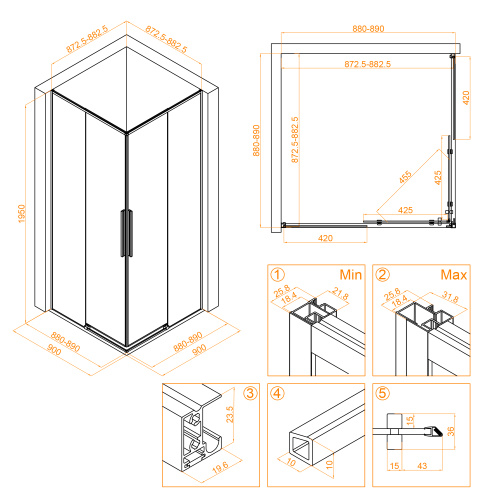 872.5-882.5
872.5-882.5
1950
880-890
900
880-890
900

880-890
872.5-882.5
880-890
872.5-882.5
420
455
425
425
420

① Min
25.8
18.4
21.8

② Max
25.8
18.4
31.8

③
23.5
19.6

④
10
10

⑤
15
36
15
43