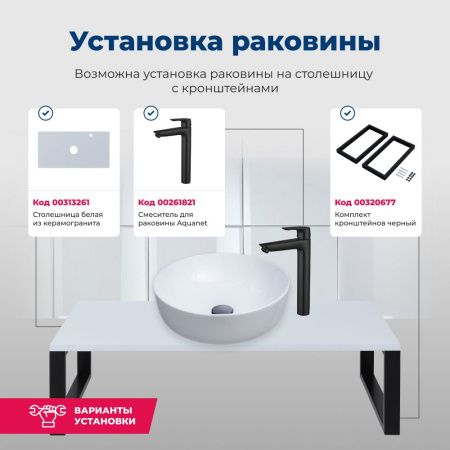 Установка раковины

Возможна установка раковины на столешницу с кронштейнами

Код 00313261
Столешница белая из керамогранита

Код 00261821
Смеситель для раковины Aquanet

Код 00320677
Комплект кронштейнов черный

ВАРИАНТЫ УСТАНОВКИ