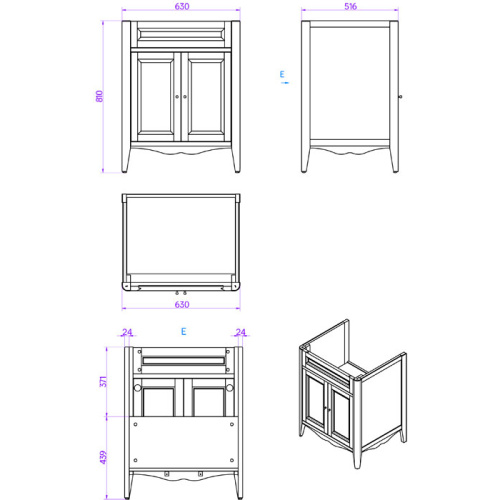 630

516

810

E

630

24

E

24

371

439