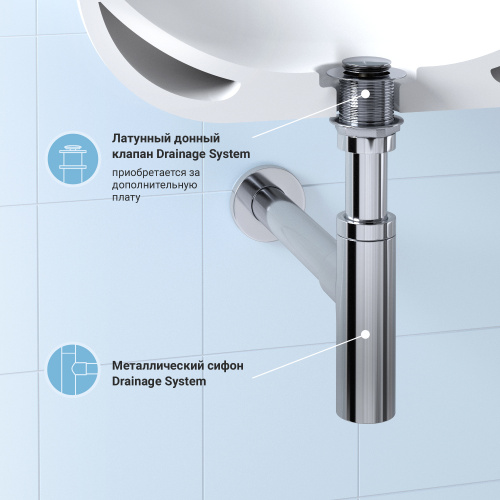 Латунный донный клапан Drainage System

приобретается за дополнительную плату

Металлический сифон Drainage System