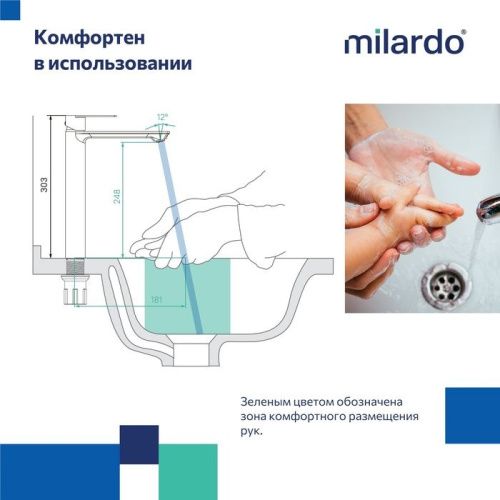 Комфортен в использовании

milardo®

12°

303

248

181

Зеленым цветом обозначена зона комфортного размещения рук.