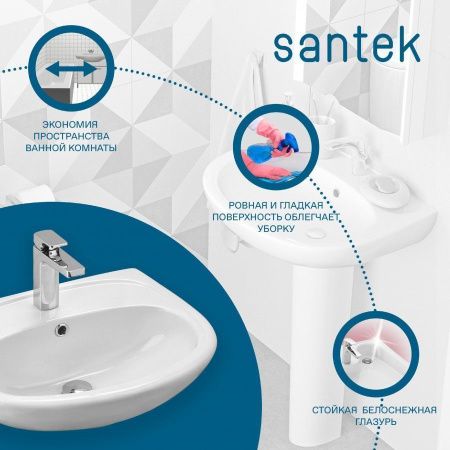 santek

ЭКОНОМИЯ ПРОСТРАНСТВА ВАННОЙ КОМНАТЫ

РОВНАЯ И ГЛАДКАЯ ПОВЕРХНОСТЬ ОБЛЕГЧАЕТ УБОРКУ

СТОЙКАЯ БЕЛОСНЕЖНАЯ ГЛАЗУРЬ