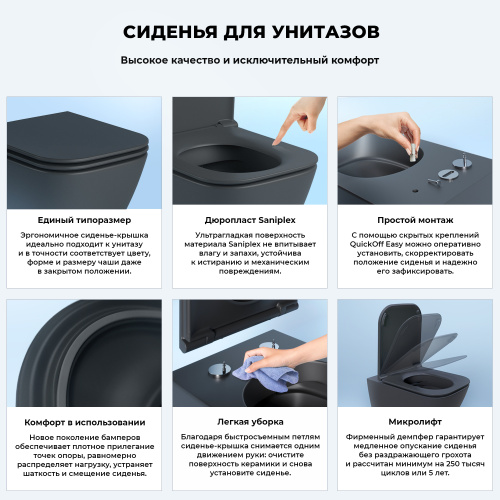 СИДЕНЬЯ ДЛЯ УНИТАЗОВ

Высокое качество и исключительный комфорт

Единый типоразмер

Эргономичное сиденье-крышка идеально подходит к унитазу и в точности соответствует цвету, форме и размеру чаши даже в закрытом положении.

Дюропласт Saniplex

Ультрагладкая поверхность материала Saniplex не впитывает влагу и запахи, устойчива к истиранию и механическим повреждениям.

Простой монтаж

С помощью скрытых креплений QuickOff Easy можно оперативно установить, скорректировать положение сиденья и надежно его зафиксировать.

Комфорт в использовании

Новое поколение бамперов обеспечивает плотное прилегание точек опоры, равномерно распределяет нагрузку, устраняет шаткость и смещение сиденья.

Легкая уборка

Благодаря быстросъемным петлям сиденье-крышка снимается одним движением руки: очистите поверхность керамики и снова установите сиденье.

Микролифт

Фирменный демпфер гарантирует медленное опускание сиденья без раздражающего грохота и рассчитан минимум на 250 тысяч циклов или 5 лет.