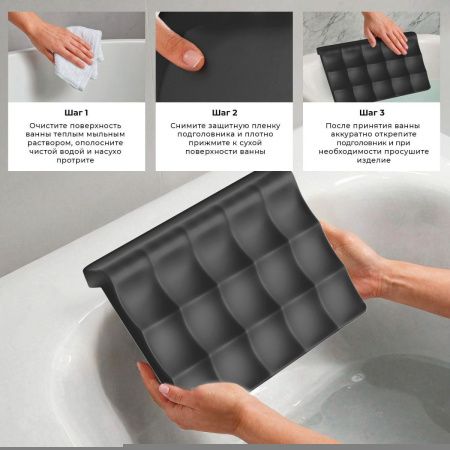 Шаг 1

Очистите поверхность ванны теплым мыльным раствором, ополосните чистой водой и насухо протрите

Шаг 2

Снимите защитную пленку подголовника и плотно прижмите к сухой поверхности ванны

Шаг 3

После принятия ванны аккуратно открепите подголовник и при необходимости просушите изделие