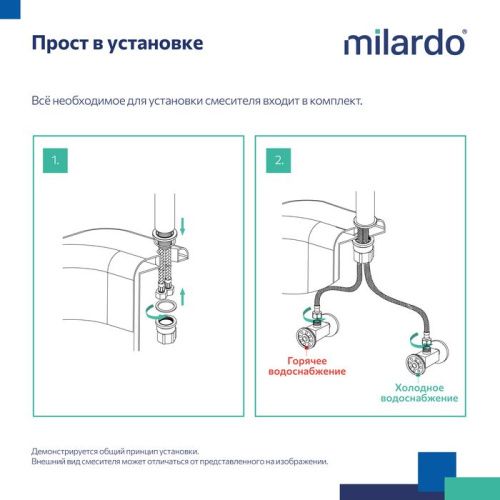 Прост в установке

milardo®

Всё необходимое для установки смесителя входит в комплект.

1.

2.

Горячее водоснабжение

Холодное водоснабжение

Демонстрируется общий принцип установки.
Внешний вид смесителя может отличаться от представленного на изображении.