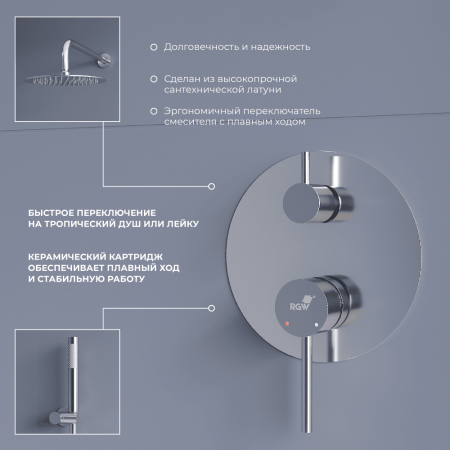 Долговечность и надежность

Сделан из высокопрочной сантехнической латуни

Эргономичный переключатель смесителя с плавным ходом

БЫСТРОЕ ПЕРЕКЛЮЧЕНИЕ НА ТРОПИЧЕСКИЙ ДУШ ИЛИ ЛЕЙКУ

КЕРАМИЧЕСКИЙ КАРТРИДЖ ОБЕСПЕЧИВАЕТ ПЛАВНЫЙ ХОД И СТАБИЛЬНУЮ РАБОТУ

RGW