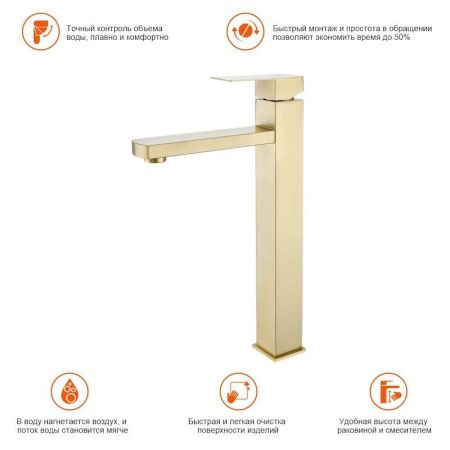 Точный контроль объема воды, плавно и комфортно

Быстрый монтаж и простота в обращении позволяют экономить время до 50%

В воду нагнетается воздух, и поток воды становится мягче

Быстрая и легкая очистка поверхности изделий

Удобная высота между раковиной и смесителем