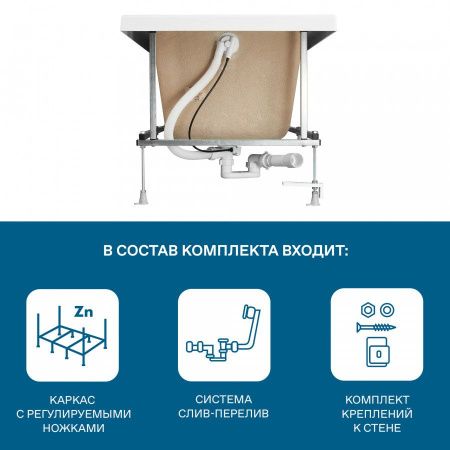 В СОСТАВ КОМПЛЕКТА ВХОДИТ:

Zn

КАРКАС С РЕГУЛИРУЕМЫМИ НОЖКАМИ

СИСТЕМА СЛИВ-ПЕРЕЛИВ

КОМПЛЕКТ КРЕПЛЕНИЙ К СТЕНЕ