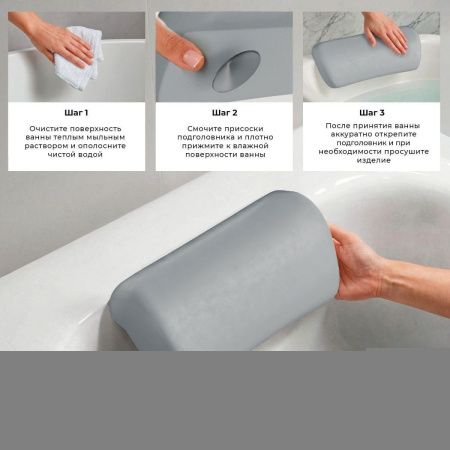 Шаг 1

Очистите поверхность ванны теплым мыльным раствором и ополосните чистой водой

Шаг 2

Смочите присоски подголовника и плотно прижмите к влажной поверхности ванны

Шаг 3

После принятия ванны аккуратно открепите подголовник и при необходимости просушите изделие