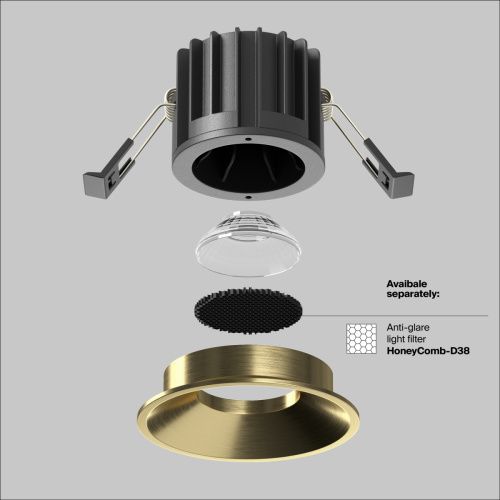 Avaibale separately:

Anti-glare light filter **HoneyComb-D38**