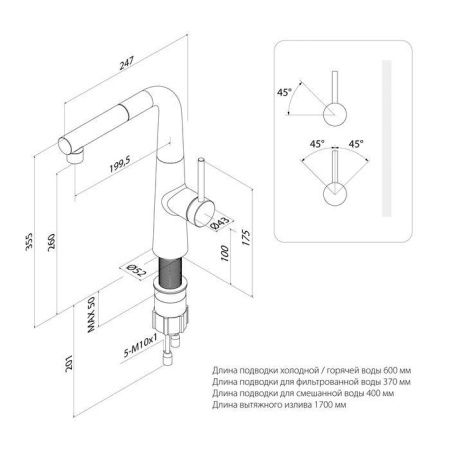 247

199,5

355

260

Ø43

175

100

Ø52

MAX 50

5-M10x1

201

45°

45°

45°

Длина подводки холодной / горячей воды 600 мм
Длина подводки для фильтрованной воды 370 мм
Длина подводки для смешанной воды 400 мм
Длина вытяжного излива 1700 мм