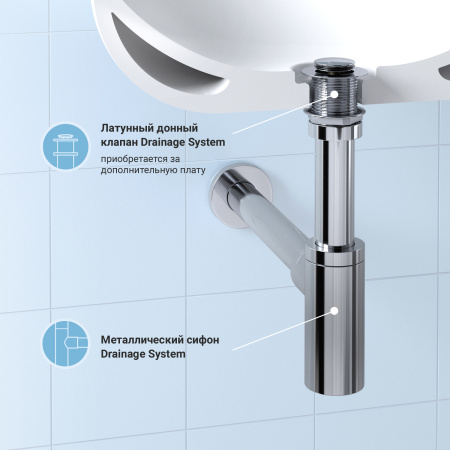 Латунный донный клапан Drainage System

приобретается за дополнительную плату

Металлический сифон Drainage System