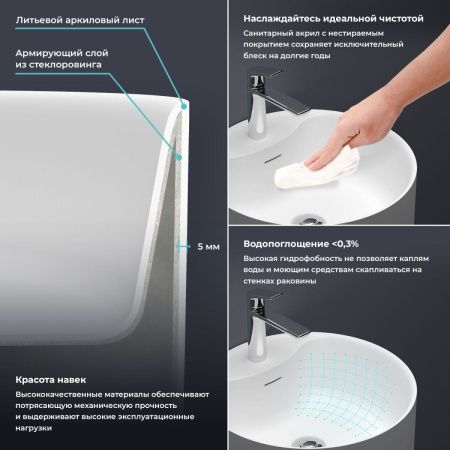 Литьевой аркиловый лист

Армирующий слой из стеклоровинга

5 мм

Красота навек

Высококачественные материалы обеспечивают потрясающую механическую прочность и выдерживают высокие эксплуатационные нагрузки

Наслаждайтесь идеальной чистотой

Санитарный акрил с нестираемым покрытием сохраняет исключительный блеск на долгие годы

Водопоглощение <0,3%

Высокая гидрофобность не позволяет каплям воды и моющим средствам скапливаться на стенках раковины