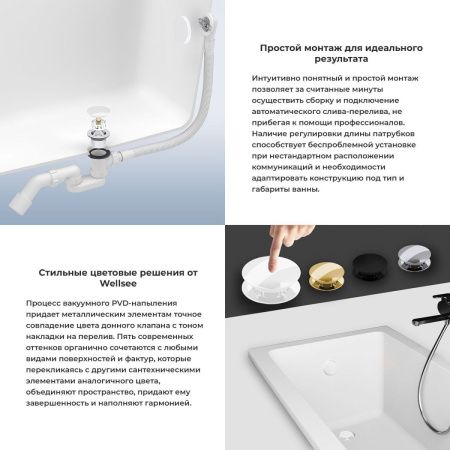 Простой монтаж для идеального результата

Интуитивно понятный и простой монтаж позволяет за считанные минуты осуществить сборку и подключение автоматического слива-перелива, не прибегая к помощи профессионалов. Наличие регулировки длины патрубков способствует беспроблемной установке при нестандартном расположении коммуникаций и необходимости адаптировать конструкцию под тип и габариты ванны.

Стильные цветовые решения от Wellsee

Процесс вакуумного PVD-напыления придает металлическим элементам точное совпадение цвета донного клапана с тоном накладки на перелив. Пять современных оттенков органично сочетаются с любыми видами поверхностей и фактур, которые перекликаясь с другими сантехническими элементами аналогичного цвета, объединяют пространство, придают ему завершенность и наполняют гармонией.