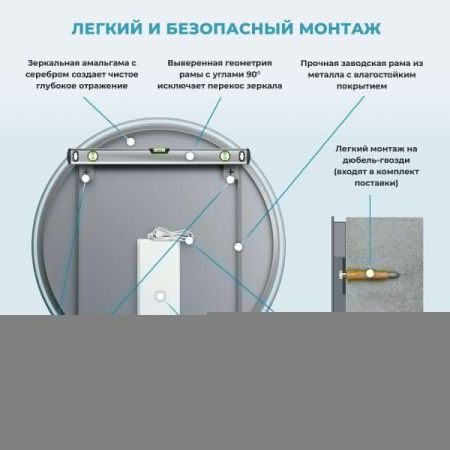 ЛЕГКИЙ И БЕЗОПАСНЫЙ МОНТАЖ

Зеркальная амальгама с серебром создает чистое глубокое отражение

Выверенная геометрия рамы с углами 90° исключает перекос зеркала

Прочная заводская рама из металла с влагостойким покрытием

Легкий монтаж на дюбель-гвозди (входят в комплект поставки)