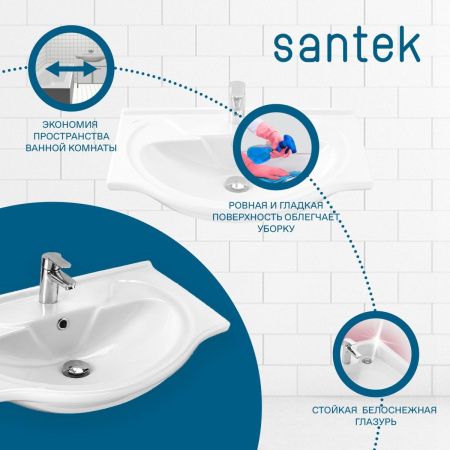 santek

ЭКОНОМИЯ ПРОСТРАНСТВА ВАННОЙ КОМНАТЫ

РОВНАЯ И ГЛАДКАЯ ПОВЕРХНОСТЬ ОБЛЕГЧАЕТ УБОРКУ

СТОЙКАЯ БЕЛОСНЕЖНАЯ ГЛАЗУРЬ