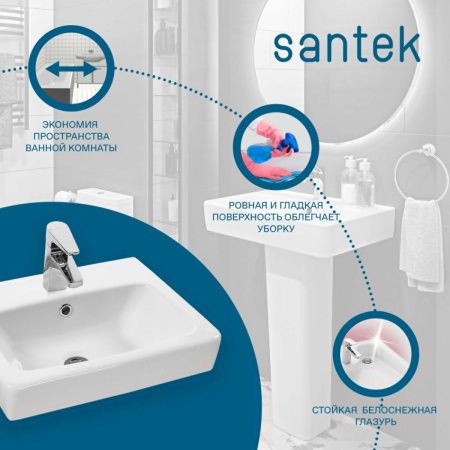 santek

ЭКОНОМИЯ ПРОСТРАНСТВА ВАННОЙ КОМНАТЫ

РОВНАЯ И ГЛАДКАЯ ПОВЕРХНОСТЬ ОБЛЕГЧАЕТ УБОРКУ

СТОЙКАЯ БЕЛОСНЕЖНАЯ ГЛАЗУРЬ