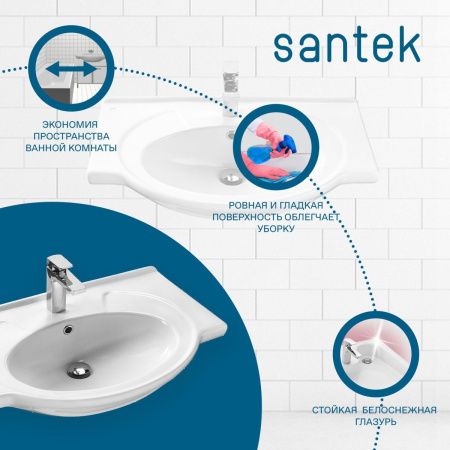 santek

ЭКОНОМИЯ ПРОСТРАНСТВА ВАННОЙ КОМНАТЫ

РОВНАЯ И ГЛАДКАЯ ПОВЕРХНОСТЬ ОБЛЕГЧАЕТ УБОРКУ

СТОЙКАЯ БЕЛОСНЕЖНАЯ ГЛАЗУРЬ