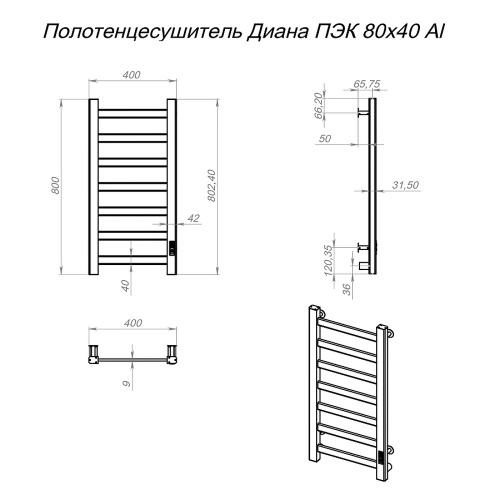 Полотенцесушитель Диана ПЭК 80х40 Al

400

800

802,40

42

40

65,75

66,20

50

31,50

120,35

36

400

9