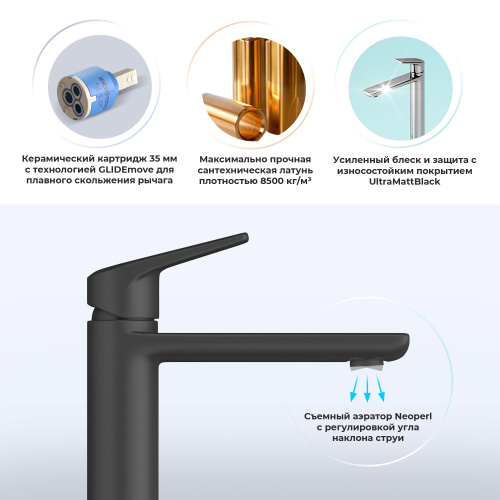 Керамический картридж 35 мм с технологией GLIDEmove для плавного скольжения рычага

Максимально прочная сантехническая латунь плотностью 8500 кг/м³

Усиленный блеск и защита с износостойким покрытием UltraMattBlack

Съемный аэратор Neoperl с регулировкой угла наклона струи