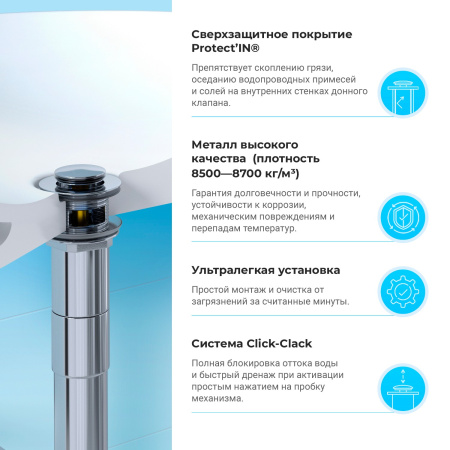 Сверхзащитное покрытие Protect'IN®

Препятствует скоплению грязи, оседанию водопроводных примесей и солей на внутренних стенках донного клапана.

Металл высокого качества (плотность 8500—8700 кг/м³)

Гарантия долговечности и прочности, устойчивости к коррозии, механическим повреждениям и перепадам температур.

Ультралегкая установка

Простой монтаж и очистка от загрязнений за считанные минуты.

Система Click-Clack

Полная блокировка оттока воды и быстрый дренаж при активации простым нажатием на пробку механизма.