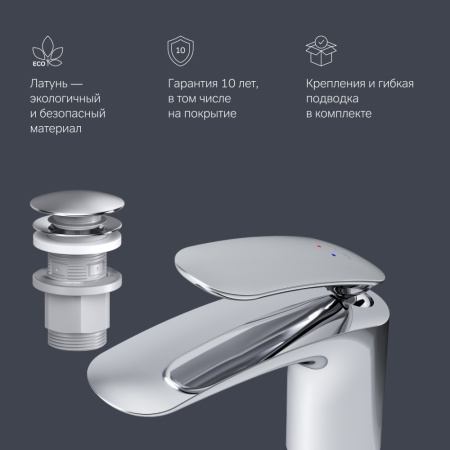 ECO

Латунь — экологичный и безопасный материал

10

Гарантия 10 лет, в том числе на покрытие

Крепления и гибкая подводка в комплекте