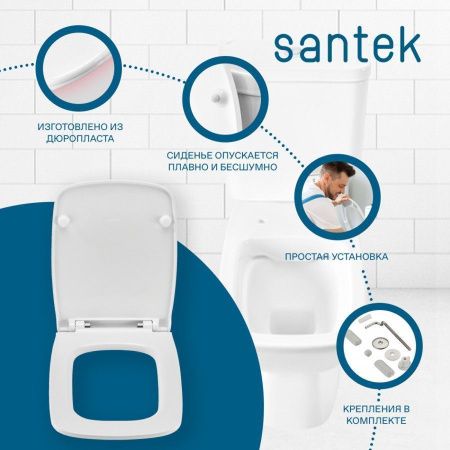 santek

ИЗГОТОВЛЕНО ИЗ ДЮРОПЛАСТА

СИДЕНЬЕ ОПУСКАЕТСЯ ПЛАВНО И БЕСШУМНО

ПРОСТАЯ УСТАНОВКА

КРЕПЛЕНИЯ В КОМПЛЕКТЕ