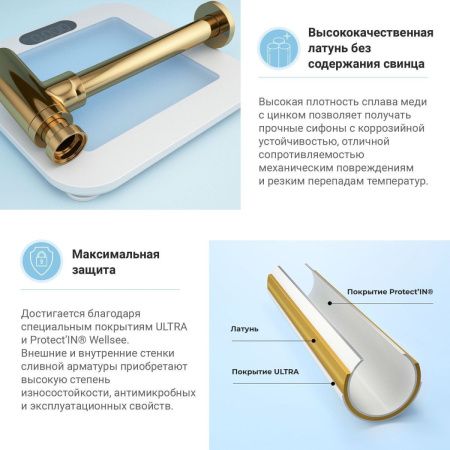 Высококачественная латунь без содержания свинца

Высокая плотность сплава меди с цинком позволяет получать прочные сифоны с коррозийной устойчивостью, отличной сопротивляемостью механическим повреждениям и резким перепадам температур.

Максимальная защита

Достигается благодаря специальным покрытиям ULTRA и Protect'IN® Wellsee. Внешние и внутренние стенки сливной арматуры приобретают высокую степень износостойкости, антимикробных и эксплуатационных свойств.

Покрытие Protect'IN®

Латунь

Покрытие ULTRA