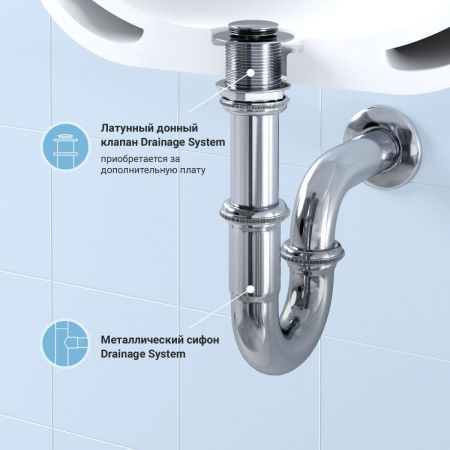 Латунный донный клапан Drainage System

приобретается за дополнительную плату

Металлический сифон Drainage System