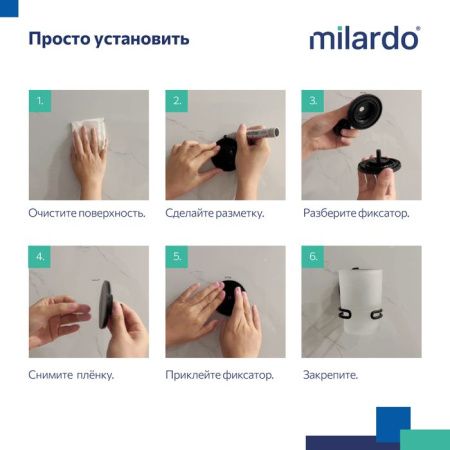 Просто установить

milardo®

1.

Очистите поверхность.

2.

Сделайте разметку.

3.

Разберите фиксатор.

4.

Снимите плёнку.

5.

Приклейте фиксатор.

6.

Закрепите.