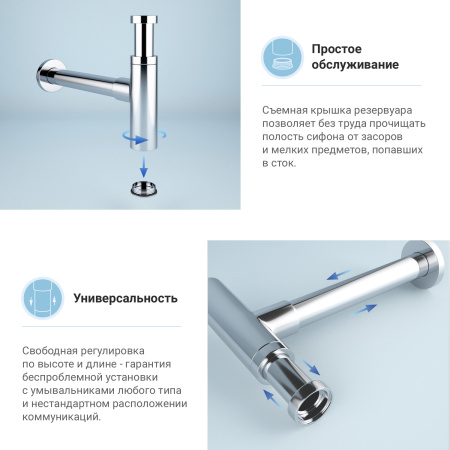 Простое обслуживание

Съемная крышка резервуара позволяет без труда прочищать полость сифона от засоров и мелких предметов, попавших в сток.

Универсальность

Свободная регулировка по высоте и длине - гарантия беспроблемной установки с умывальниками любого типа и нестандартном расположении коммуникаций.